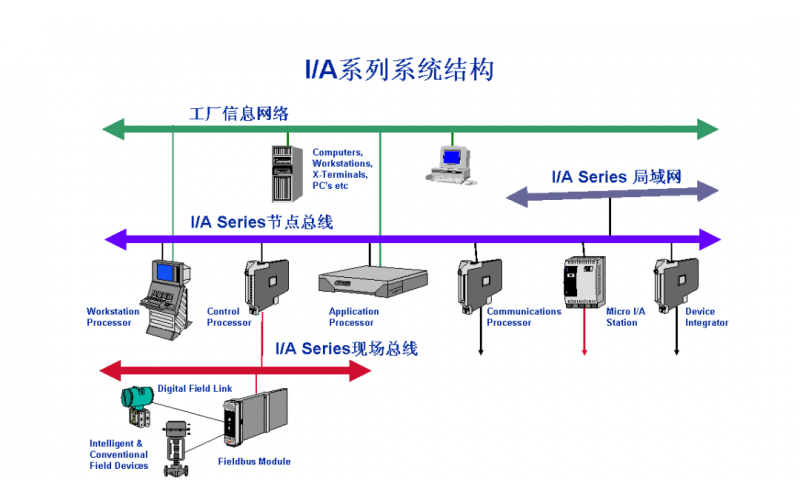 I/A系列系统结构

工厂信息网络

Computers, Workstations, X-Terminals, PC's etc

I/A Series 局域网

I/A Series节点总线

Workstation Processor

Control Processor

Application Processor

Communications Processor

Micro I/A Station

Device Integrator

I/A Series现场总线

Digital Field Link

Intelligent & Conventional Field Devices

Fieldbus Module